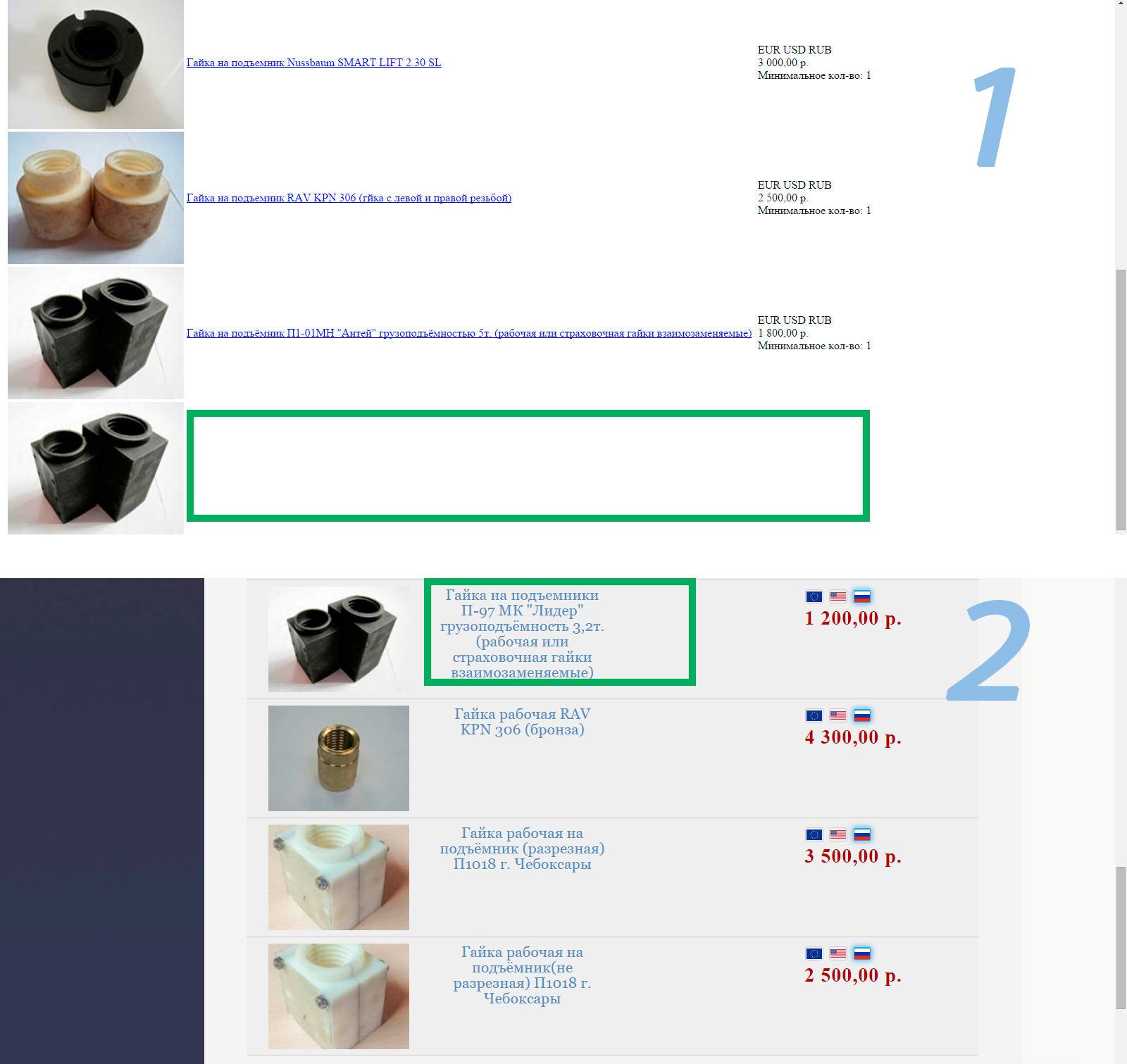 Гайка на подъемник Nussbaum SMART LIFT 2.30 SL

EUR USD RUB
3 000,00 р.
Минимальное кол-во: 1

1

Гайка на подъемник RAV KPN 306 (гйка с левой и правой резьбой)

EUR USD RUB
2 500,00 р.
Минимальное кол-во: 1

Гайка на подъёмник П1-01МН "Антей" грузоподъёмностью 5т. (рабочая или страховочная гайки взаимозаменяемые)

EUR USD RUB
1 800,00 р.
Минимальное кол-во: 1

Гайка на подъемники П-97 МК "Лидер" грузоподъёмность 3,2т. (рабочая или страховочная гайки взаимозаменяемые)

1 200,00 р.

2

Гайка рабочая RAV KPN 306 (бронза)

4 300,00 р.

Гайка рабочая на подъёмник (разрезная) П1018 г. Чебоксары

3 500,00 р.

Гайка рабочая на подъёмник(не разрезная) П1018 г. Чебоксары

2 500,00 р.